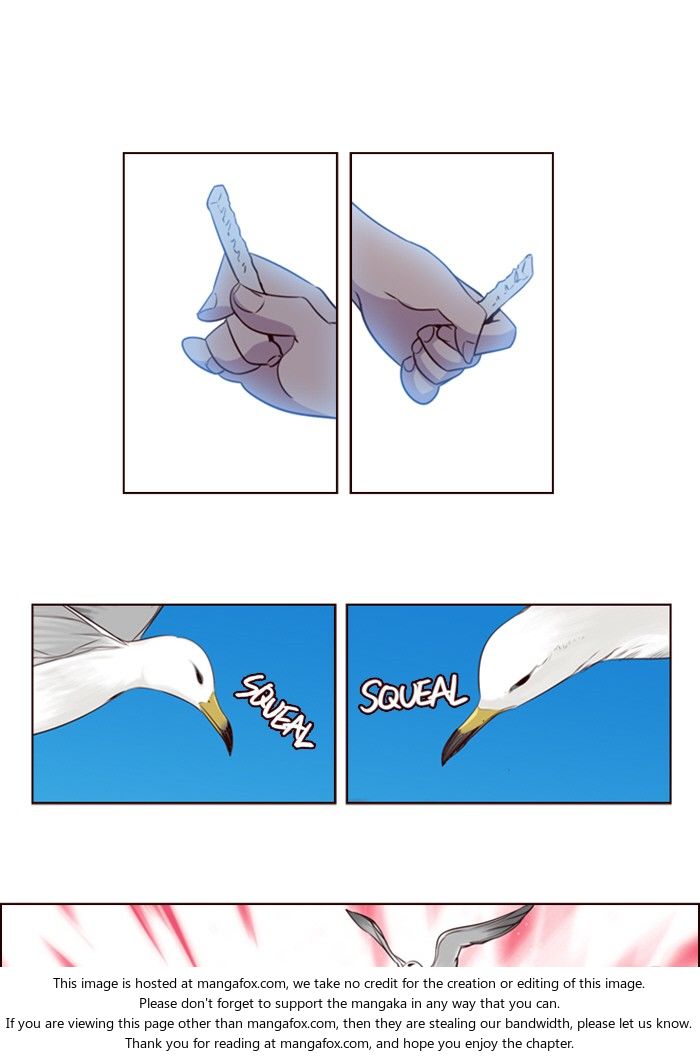 SQUEAL

SQUEAL

This image is hosted at mangafox.com, we take no credit for the creation or editing of this image.
Please don't forget to support the mangaka in any way that you can.
If you are viewing this page other than mangafox.com, then they are stealing our bandwidth, please let us know.
Thank you for reading at mangafox.com, and hope you enjoy the chapter.