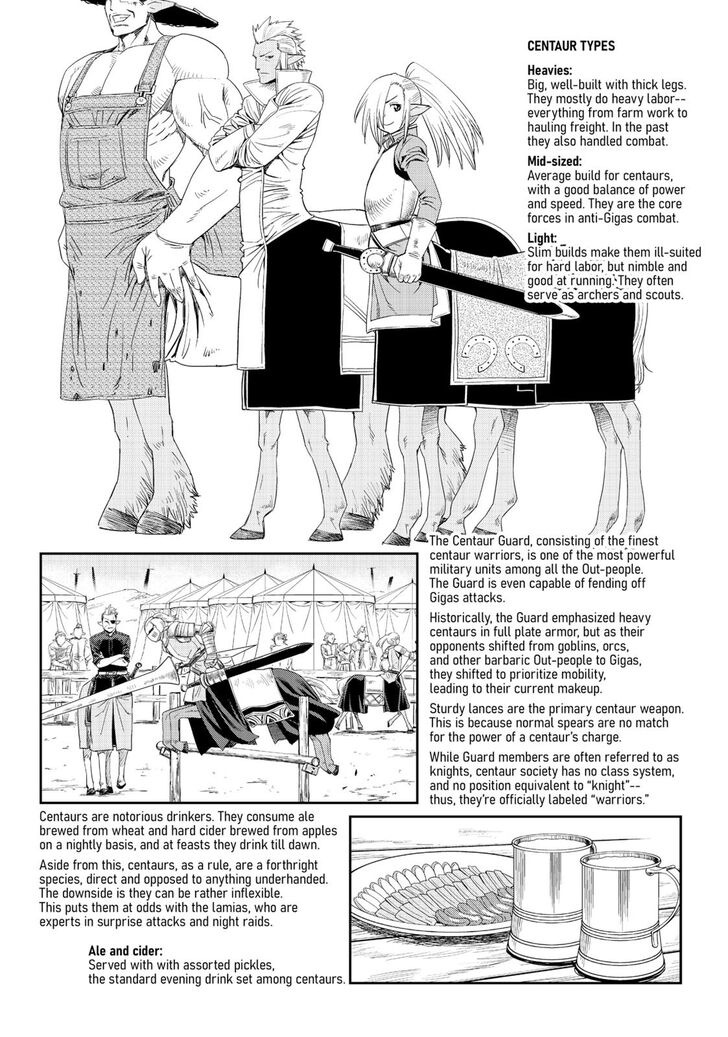 CENTAUR TYPES

Heavies:
Big, well-built with thick legs. They mostly do heavy labor--everything from farm work to hauling freight. In the past they also handled combat.

Mid-sized:
Average build for centaurs, with a good balance of power and speed. They are the core forces in anti-Gigas combat.

Light:
Slim builds make them ill-suited for hard labor, but nimble and good at running. They often serve as archers and scouts.

The Centaur Guard, consisting of the finest centaur warriors, is one of the most powerful military units among all the Out-people. The Guard is even capable of fending off Gigas attacks.

Historically, the Guard emphasized heavy centaurs in full plate armor, but as their opponents shifted from goblins, orcs, and other barbaric Out-people to Gigas, they shifted to prioritize mobility, leading to their current makeup.

Sturdy lances are the primary centaur weapon. This is because normal spears are no match for the power of a centaur's charge.

While Guard members are often referred to as knights, centaur society has no class system, and no position equivalent to "knight"--thus, they're officially labeled "warriors."

Centaurs are notorious drinkers. They consume ale brewed from wheat and hard cider brewed from apples on a nightly basis, and at feasts they drink till dawn.

Aside from this, centaurs, as a rule, are a forthright species, direct and opposed to anything underhanded. The downside is they can be rather inflexible. This puts them at odds with the lamias, who are experts in surprise attacks and night raids.

Ale and cider:
Served with with assorted pickles, the standard evening drink set among centaurs.